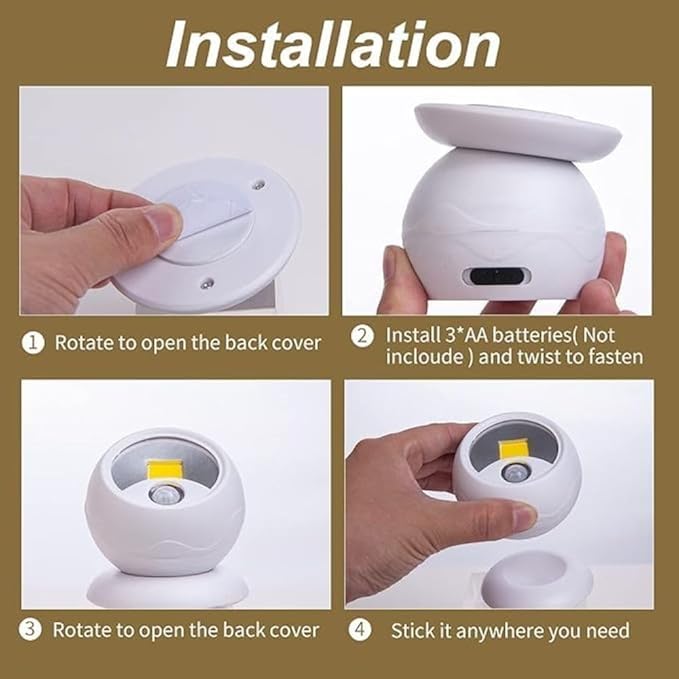 Installation

1 Rotate to open the back cover

2 Install 3*AA batteries( Not incloude ) and twist to fasten

3 Rotate to open the back cover

4 Stick it anywhere you need